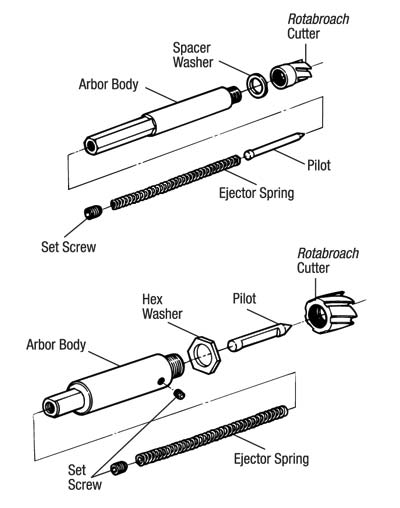 Rotabroach Cutter

Spacer Washer

Arbor Body

Pilot

Ejector Spring

Set Screw

Rotabroach Cutter

Hex Washer

Pilot

Arbor Body

Ejector Spring

Set Screw